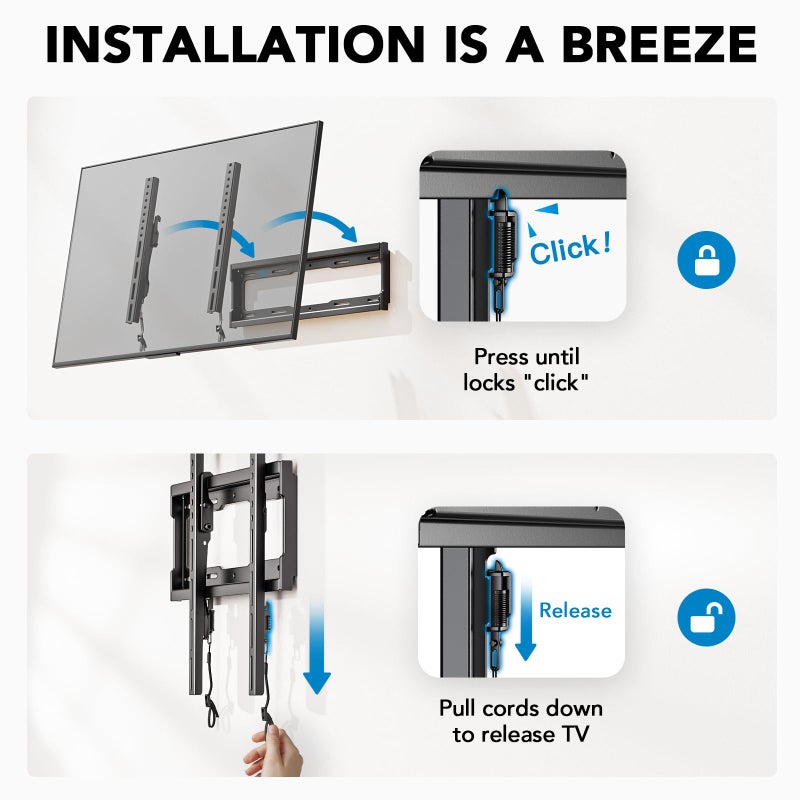 INSTALLATION IS A BREEZE

Click!

Press until locks "click"

Release

Pull cords down to release TV